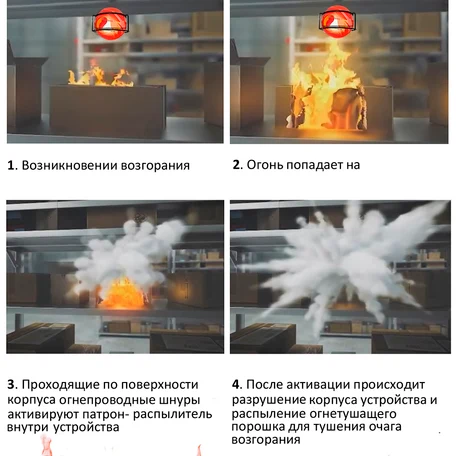 1. Возникновении возгорания

2. Огонь попадает на

3. Проходящие по поверхности корпуса огнепроводные шнуры активируют патрон- распылитель внутри устройства

4. После активации происходит разрушение корпуса устройства и распыление огнетушащего порошка для тушения очага возгорания